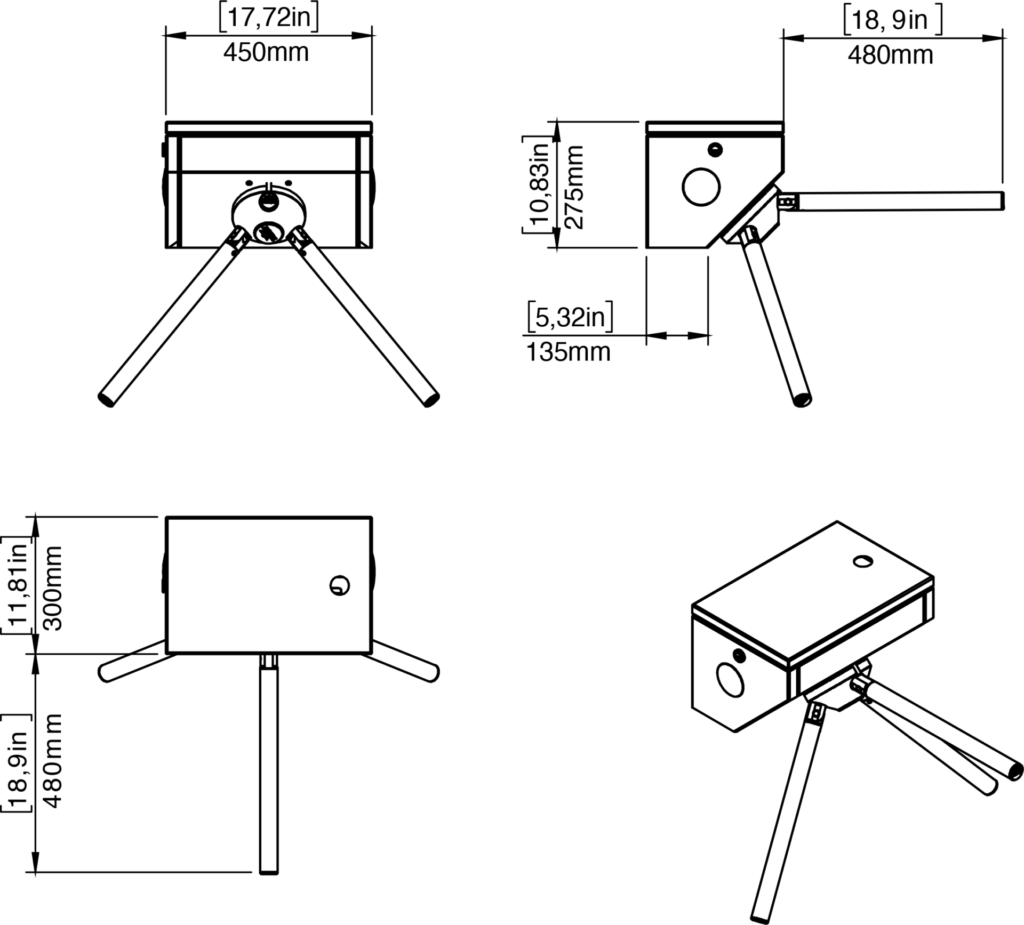 [17,72in]
450mm

[18, 9in]
480mm

[10,83in]
275mm

[5,32in]
135mm

[11,81in]
300mm

[18,9in]
480mm