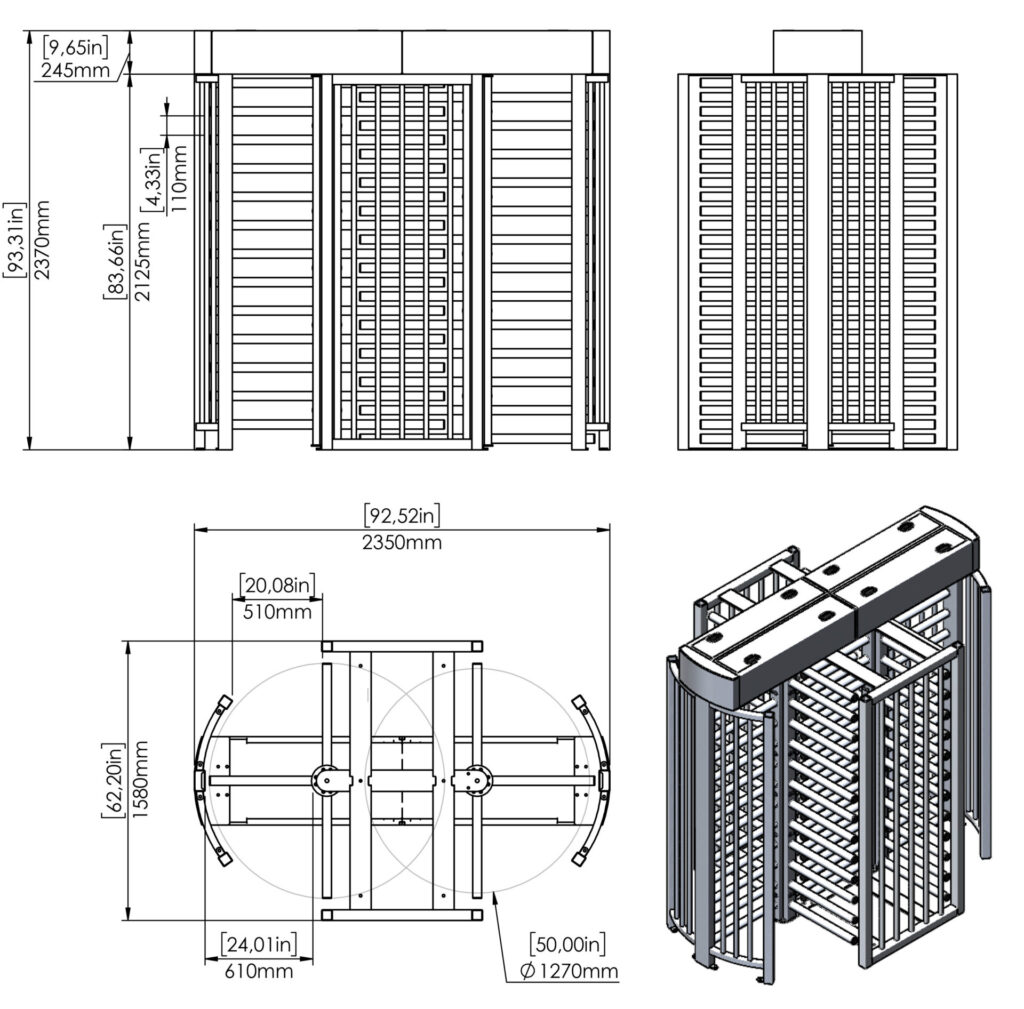 [9,65in]
245mm

[93,31in]
2370mm

[83,66in]
2125mm

[4,33in]
110mm

[92,52in]
2350mm

[20,08in]
510mm

[62,20in]
1580mm

[24,01in]
610mm

[50,00in]
$\varnothing$1270mm