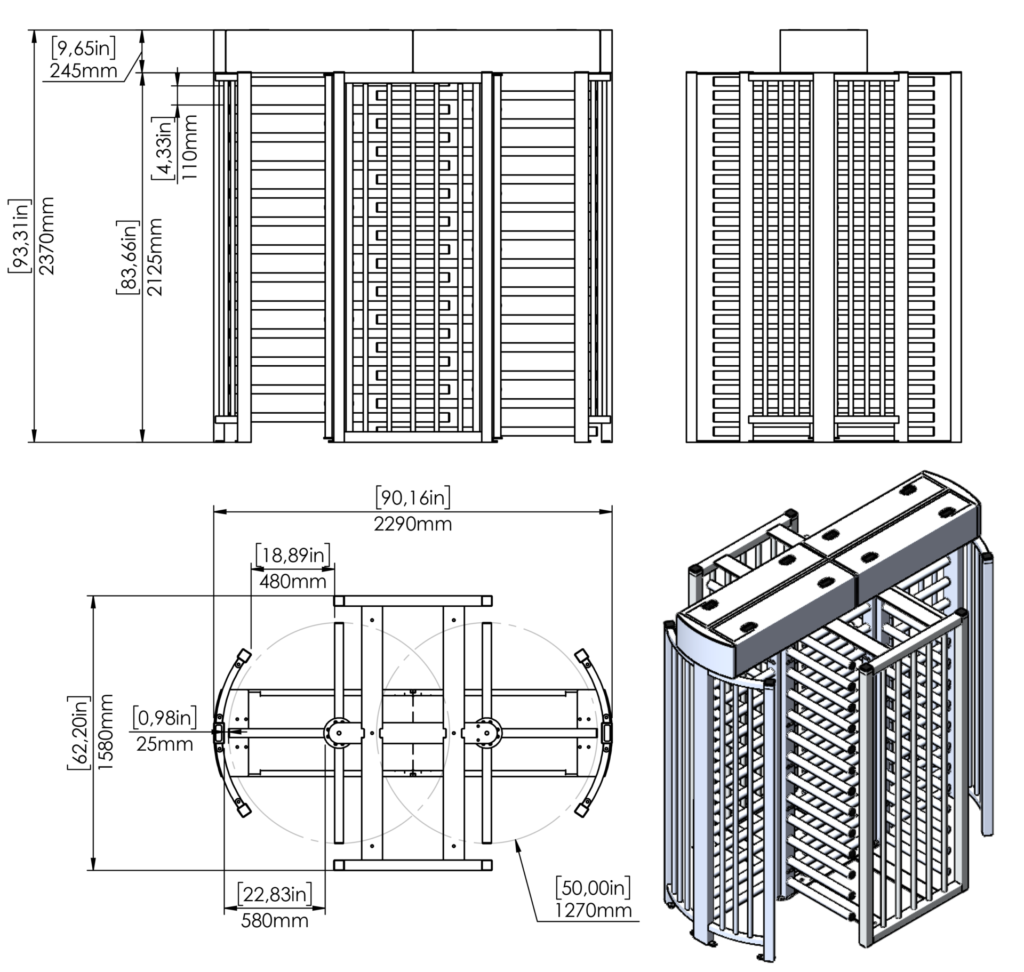 [9,65in]
245mm

[4,33in]
110mm

[93,31in]
2370mm

[83,66in]
2125mm

[90,16in]
2290mm

[18,89in]
480mm

[62,20in]
1580mm

[0,98in]
25mm

[22,83in]
580mm

[50,00in]
1270mm